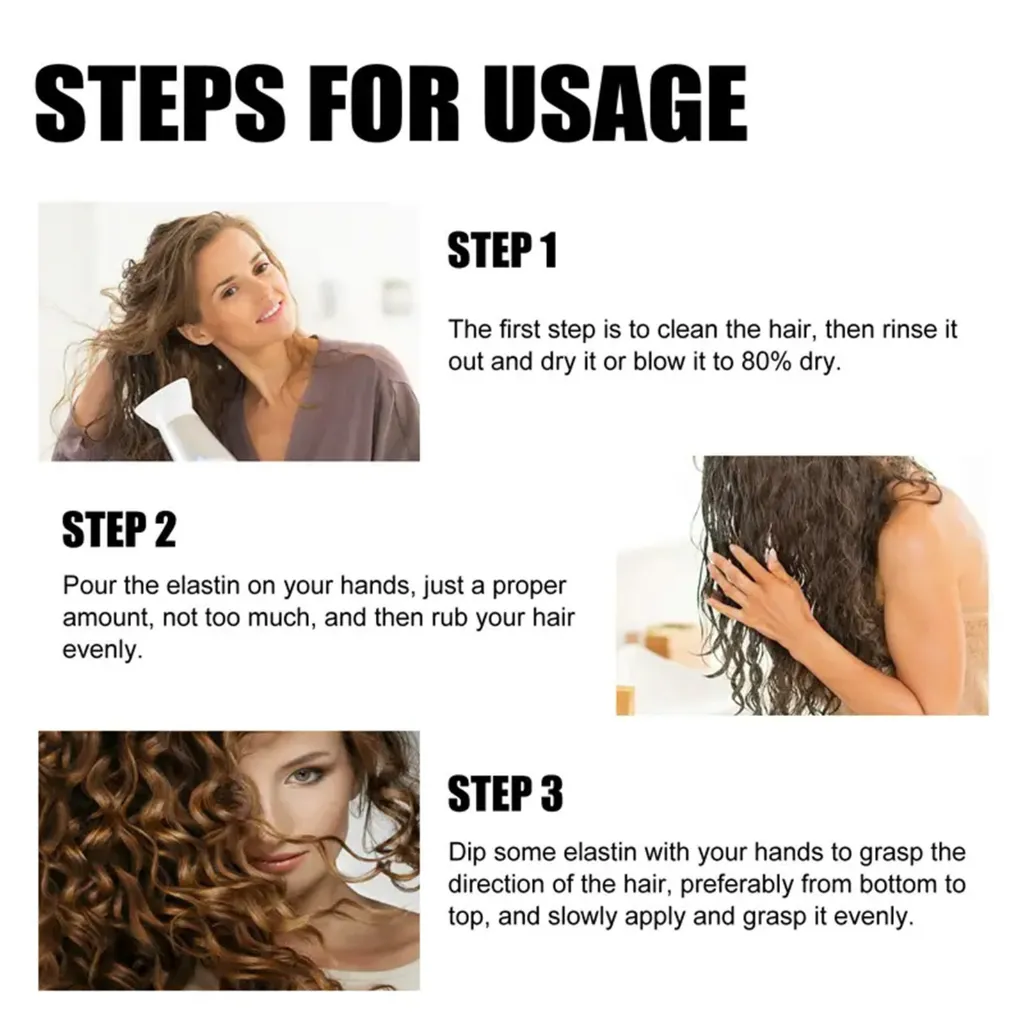 STEPS FOR USAGE

STEP 1

The first step is to clean the hair, then rinse it out and dry it or blow it to 80% dry.

STEP 2

Pour the elastin on your hands, just a proper amount, not too much, and then rub your hair evenly.

STEP 3

Dip some elastin with your hands to grasp the direction of the hair, preferably from bottom to top, and slowly apply and grasp it evenly.